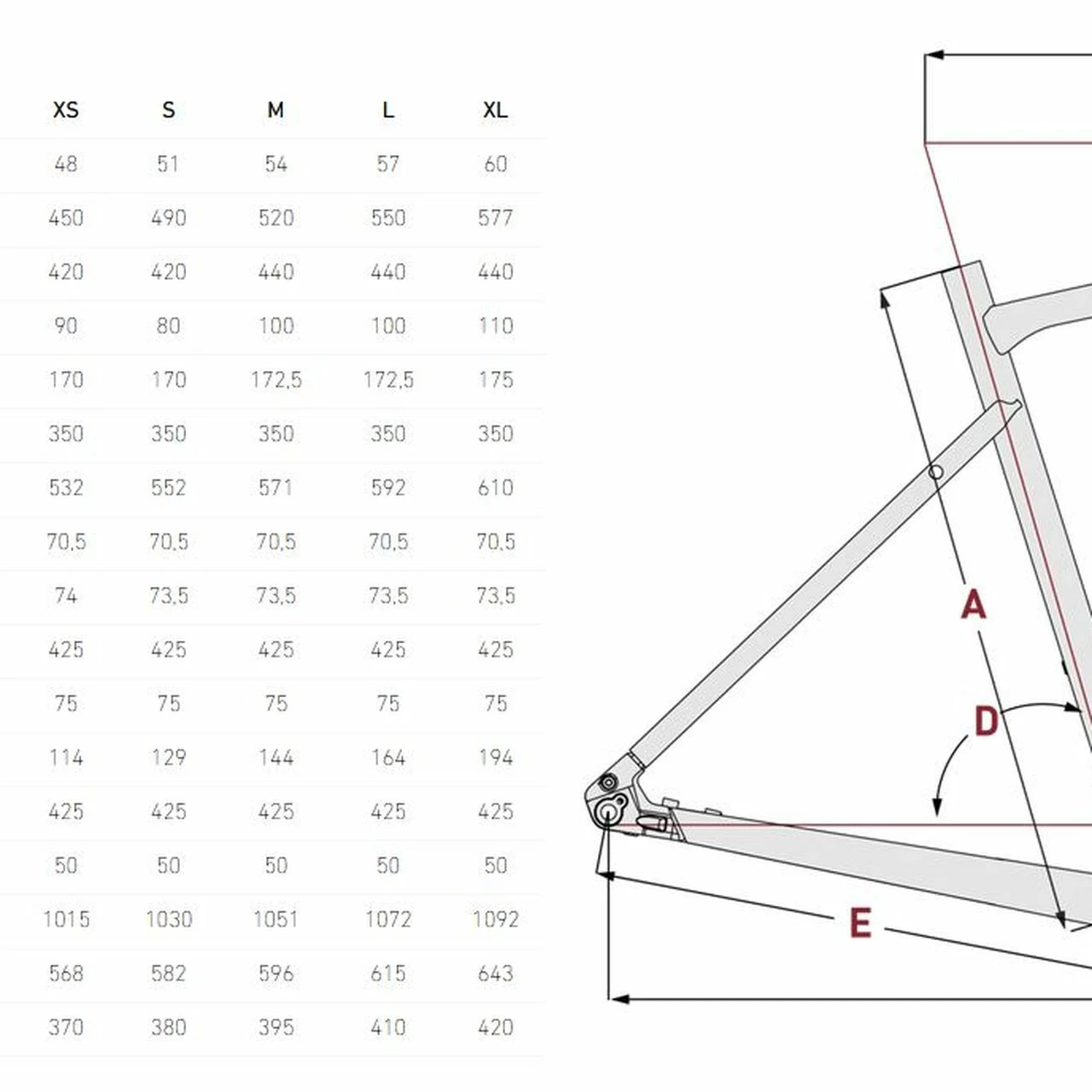 | XS | S | M | L | XL |
|---|---|---|---|---|
| 48 | 51 | 54 | 57 | 60 |
| 450 | 490 | 520 | 550 | 577 |
| 420 | 420 | 440 | 440 | 440 |
| 90 | 80 | 100 | 100 | 110 |
| 170 | 170 | 172,5 | 172,5 | 175 |
| 350 | 350 | 350 | 350 | 350 |
| 532 | 552 | 571 | 592 | 610 |
| 70,5 | 70,5 | 70,5 | 70,5 | 70,5 |
| 74 | 73,5 | 73,5 | 73,5 | 73,5 |
| 425 | 425 | 425 | 425 | 425 |
| 75 | 75 | 75 | 75 | 75 |
| 114 | 129 | 144 | 164 | 194 |
| 425 | 425 | 425 | 425 | 425 |
| 50 | 50 | 50 | 50 | 50 |
| 1015 | 1030 | 1051 | 1072 | 1092 |
| 568 | 582 | 596 | 615 | 643 |
| 370 | 380 | 395 | 410 | 420 |

A

D

E