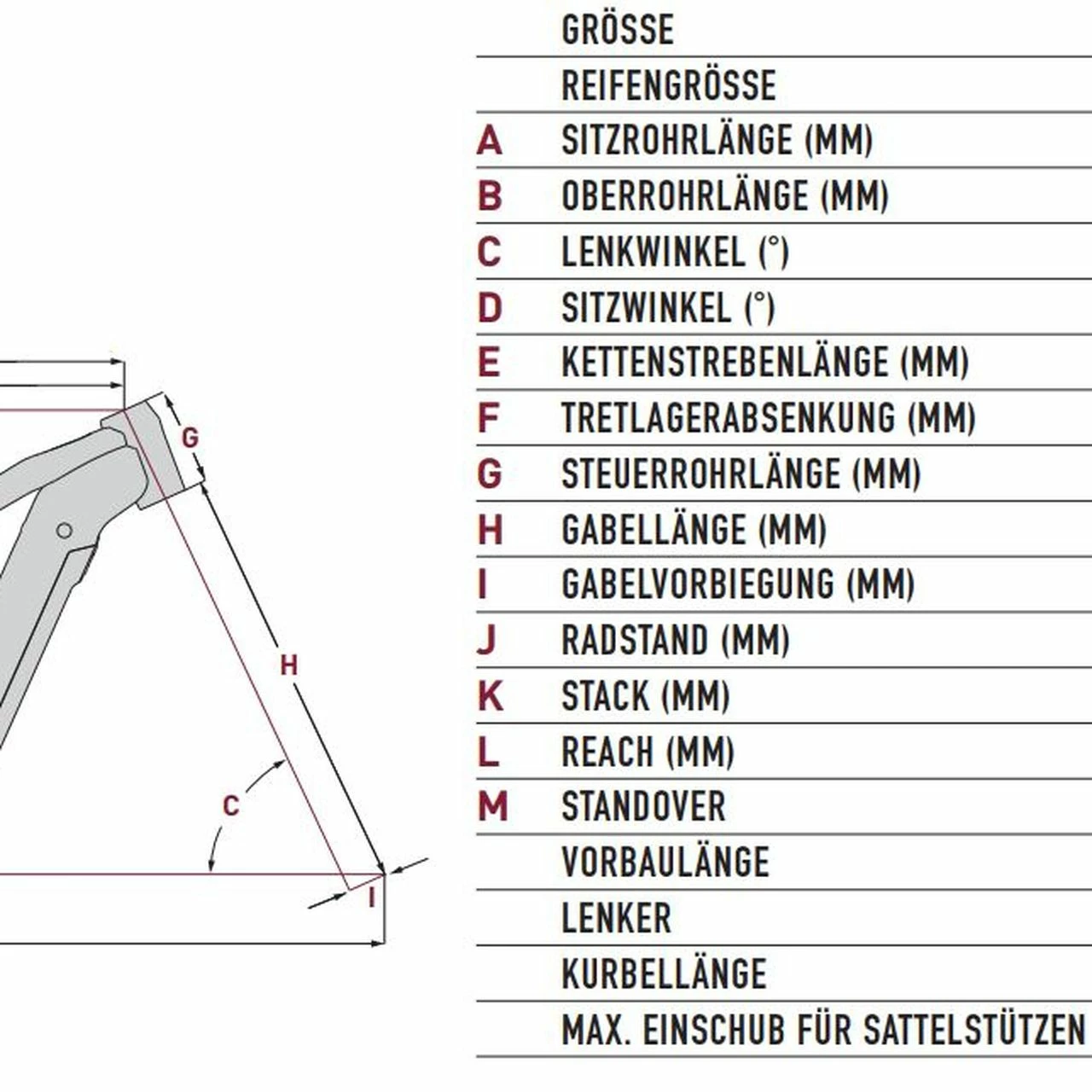 G

H

C

I

| | GRÖSSE |
|---|---|
| | REIFENGRÖSSE |
| A | SITZROHRLÄNGE (MM) |
| B | OBERROHRLÄNGE (MM) |
| C | LENKWINKEL (°) |
| D | SITZWINKEL (°) |
| E | KETTENSTREBENLÄNGE (MM) |
| F | TRETLAGERABSENKUNG (MM) |
| G | STEUERROHRLÄNGE (MM) |
| H | GABELLÄNGE (MM) |
| I | GABELVORBIEGUNG (MM) |
| J | RADSTAND (MM) |
| K | STACK (MM) |
| L | REACH (MM) |
| M | STANDOVER |
| | VORBAULÄNGE |
| | LENKER |
| | KURBELLÄNGE |
| | MAX. EINSCHUB FÜR SATTELSTÜTZEN |