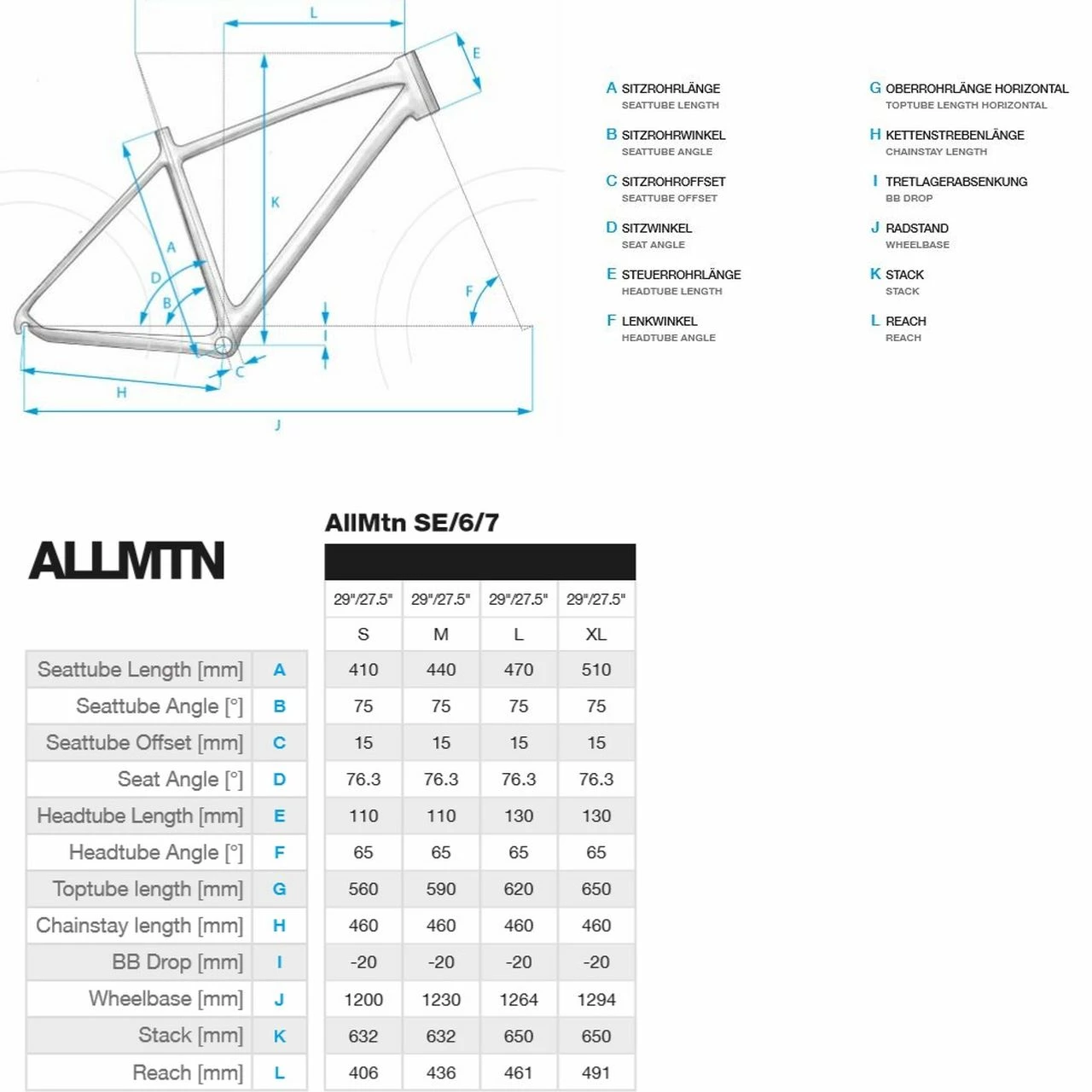 L
E
K
A
D
B
F
I
C
H
J

A SITZROHRLÄNGE
SEATTUBE LENGTH

B SITZROHRWINKEL
SEATTUBE ANGLE

C SITZROHROFFSET
SEATTUBE OFFSET

D SITZWINKEL
SEAT ANGLE

E STEUERROHRLÄNGE
HEADTUBE LENGTH

F LENKWINKEL
HEADTUBE ANGLE

G OBERROHRLÄNGE HORIZONTAL
TOPTUBE LENGTH HORIZONTAL

H KETTENSTREBENLÄNGE
CHAINSTAY LENGTH

I TRETLAGERABSENKUNG
BB DROP

J RADSTAND
WHEELBASE

K STACK
STACK

L REACH
REACH

ALLMTN

AllMtn SE/6/7

| | | 29"/27.5" | 29"/27.5" | 29"/27.5" | 29"/27.5" |
|---|---|---|---|---|---|
| | | S | M | L | XL |
| Seattube Length [mm] | A | 410 | 440 | 470 | 510 |
| Seattube Angle [°] | B | 75 | 75 | 75 | 75 |
| Seattube Offset [mm] | C | 15 | 15 | 15 | 15 |
| Seat Angle [°] | D | 76.3 | 76.3 | 76.3 | 76.3 |
| Headtube Length [mm] | E | 110 | 110 | 130 | 130 |
| Headtube Angle [°] | F | 65 | 65 | 65 | 65 |
| Toptube length [mm] | G | 560 | 590 | 620 | 650 |
| Chainstay length [mm] | H | 460 | 460 | 460 | 460 |
| BB Drop [mm] | I | -20 | -20 | -20 | -20 |
| Wheelbase [mm] | J | 1200 | 1230 | 1264 | 1294 |
| Stack [mm] | K | 632 | 632 | 650 | 650 |
| Reach [mm] | L | 406 | 436 | 461 | 491 |